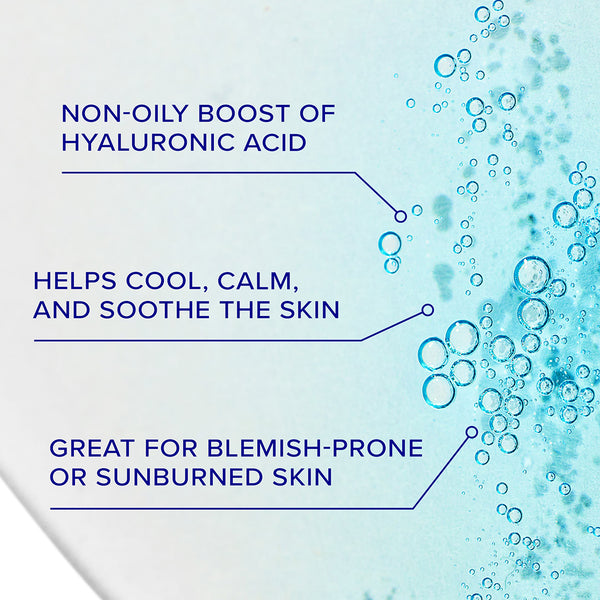 NON-OILY BOOST OF HYALURONIC ACID

HELPS COOL, CALM, AND SOOTHE THE SKIN

GREAT FOR BLEMISH-PRONE OR SUNBURNED SKIN