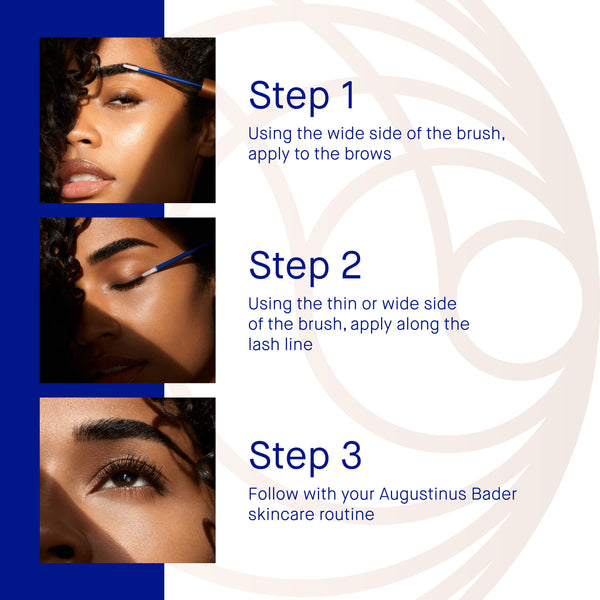 Step 1
Using the wide side of the brush, apply to the brows

Step 2
Using the thin or wide side of the brush, apply along the lash line

Step 3
Follow with your Augustinus Bader skincare routine